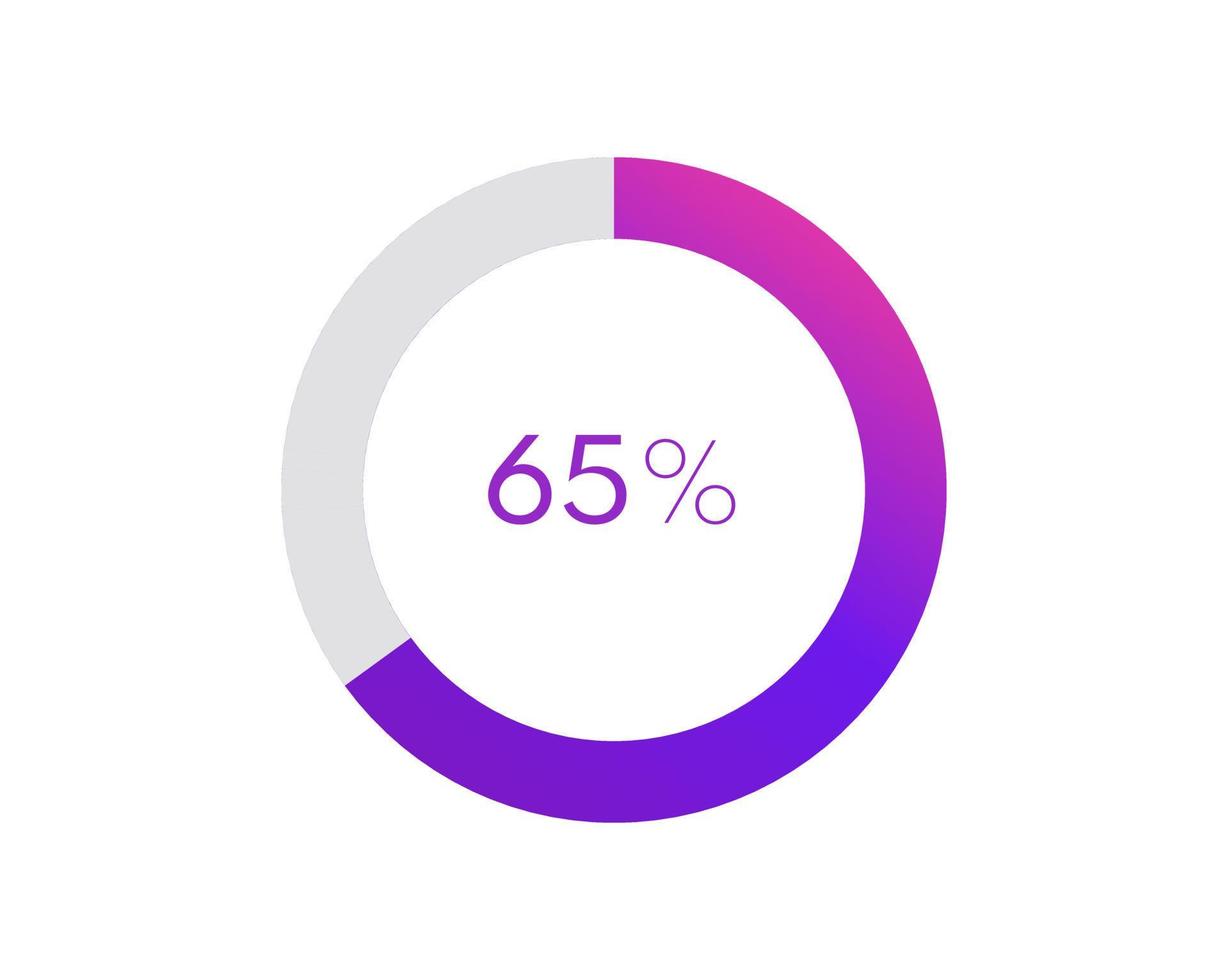 65%