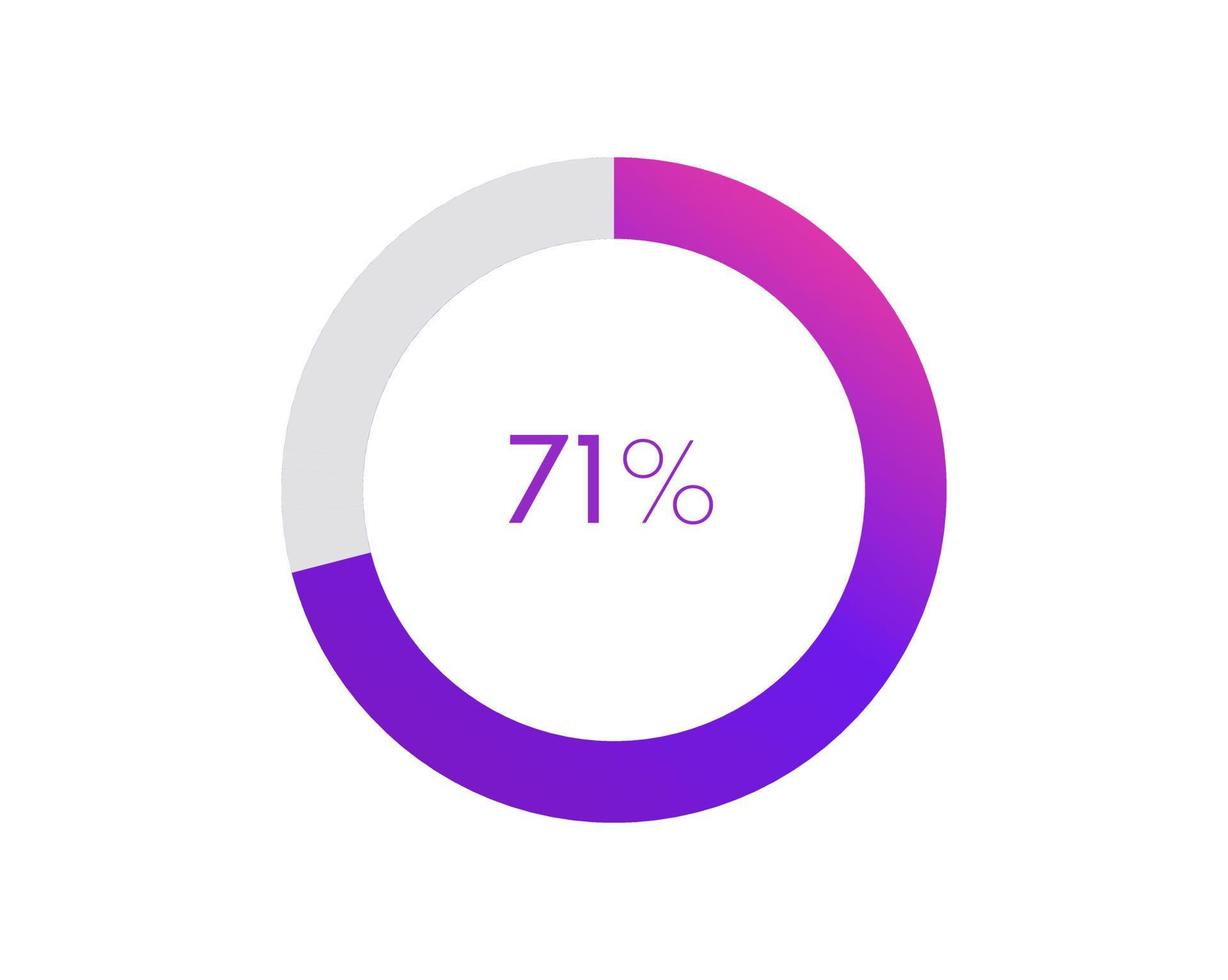 71%